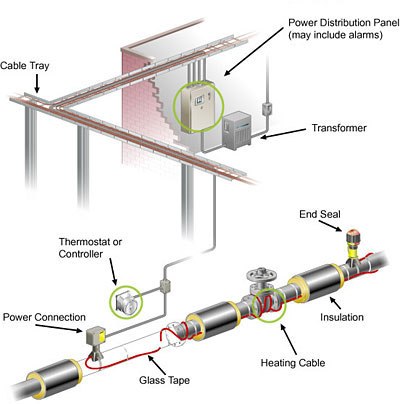 Power Distribution Panel
(may include alarms)

Cable Tray

Transformer

End Seal

Thermostat or
Controller

Power Connection

Insulation

Heating Cable

Glass Tape